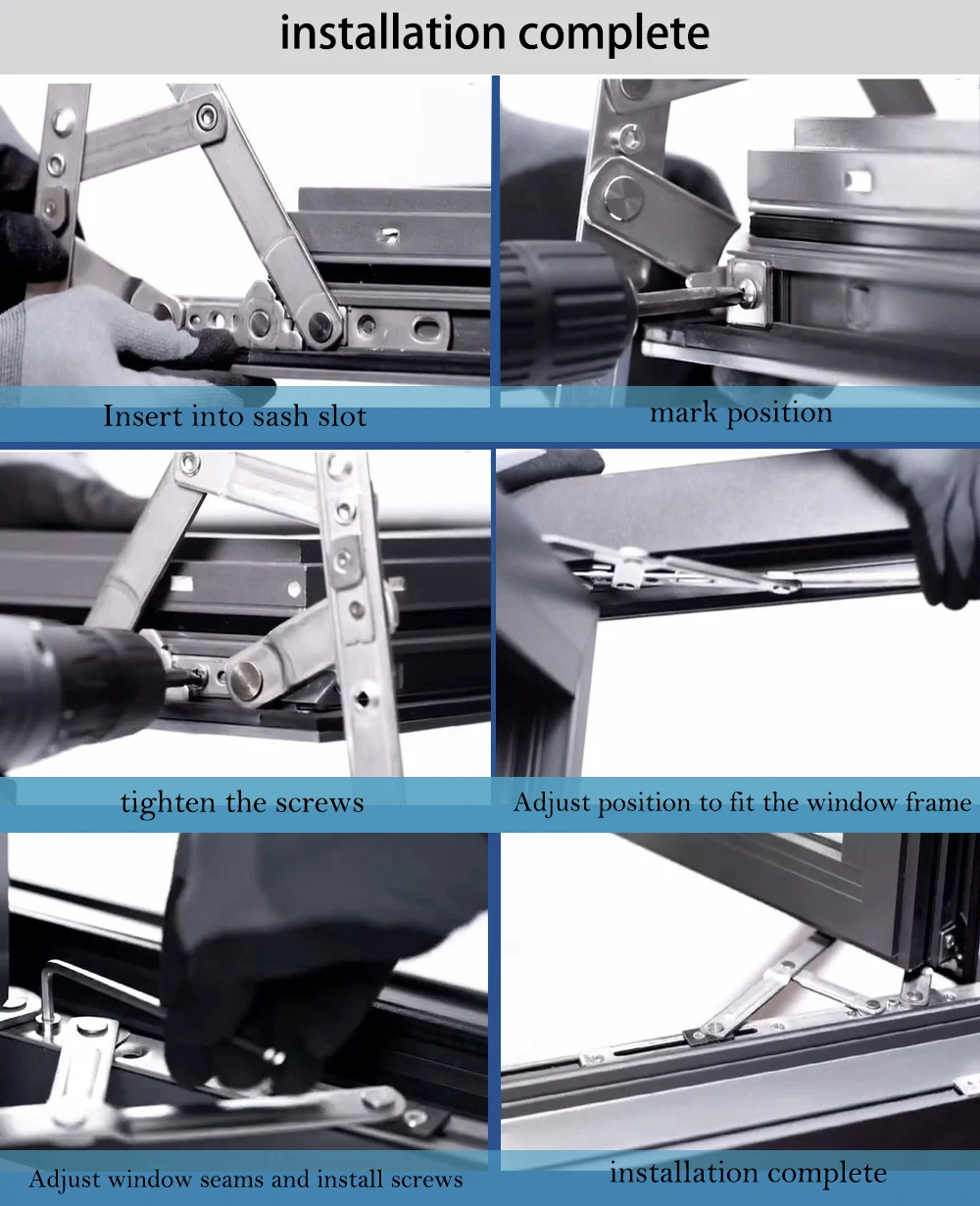 installation complete

Insert into sash slot

mark position

tighten the screws

Adjust position to fit the window frame

Adjust window seams and install screws

installation complete